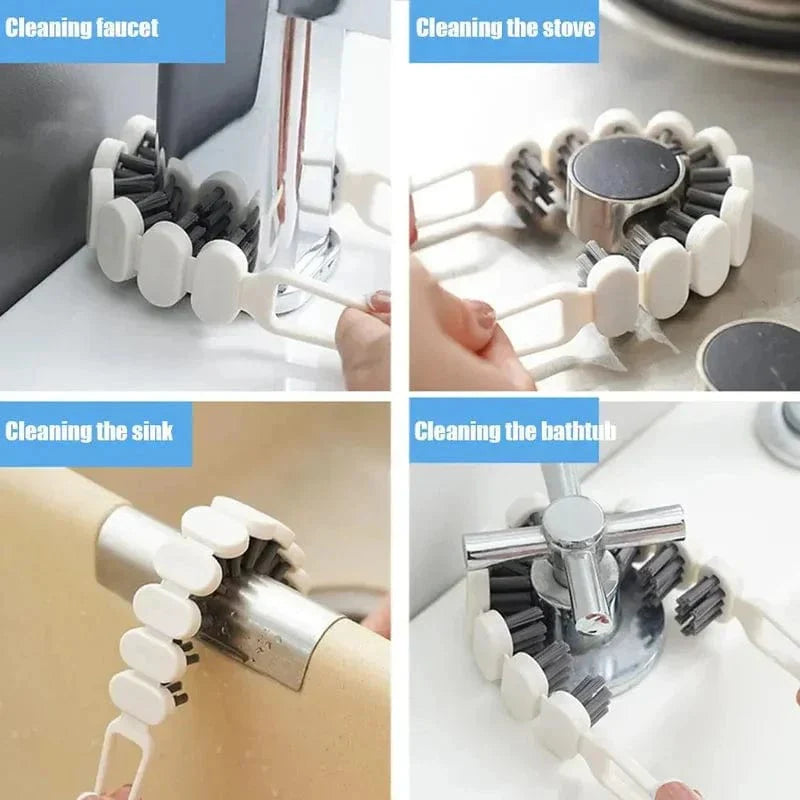 Cleaning faucet

Cleaning the stove

Cleaning the sink

Cleaning the bathtub